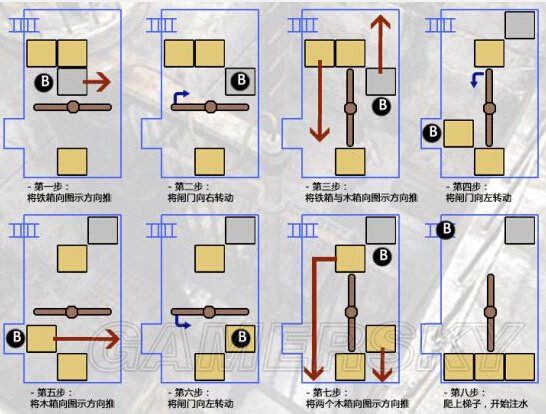 B

- 第一步：
将铁箱向图示方向推

B

- 第二步：
将闸门向右转动

B

- 第三步：
将铁箱与木箱向图示方向推

B

- 第四步：
将闸门向左转动

B

- 第五步：
将木箱向图示方向推

B

- 第六步：
将闸门向左转动

B

- 第七步：
将两个木箱向图示方向推

B

- 第八步：
爬上梯子，开始注水

GAMERSKY